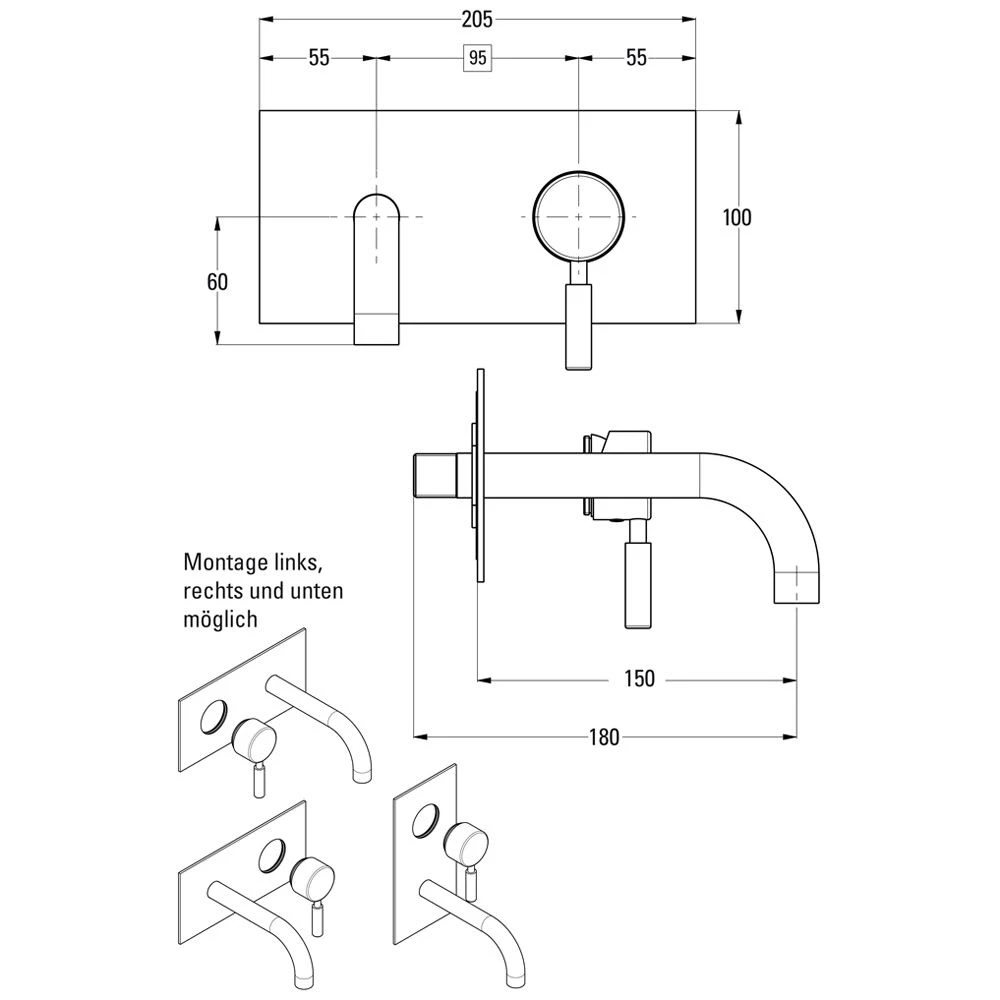 205

55

95

55

100

60

Montage links, rechts und unten möglich

150

180