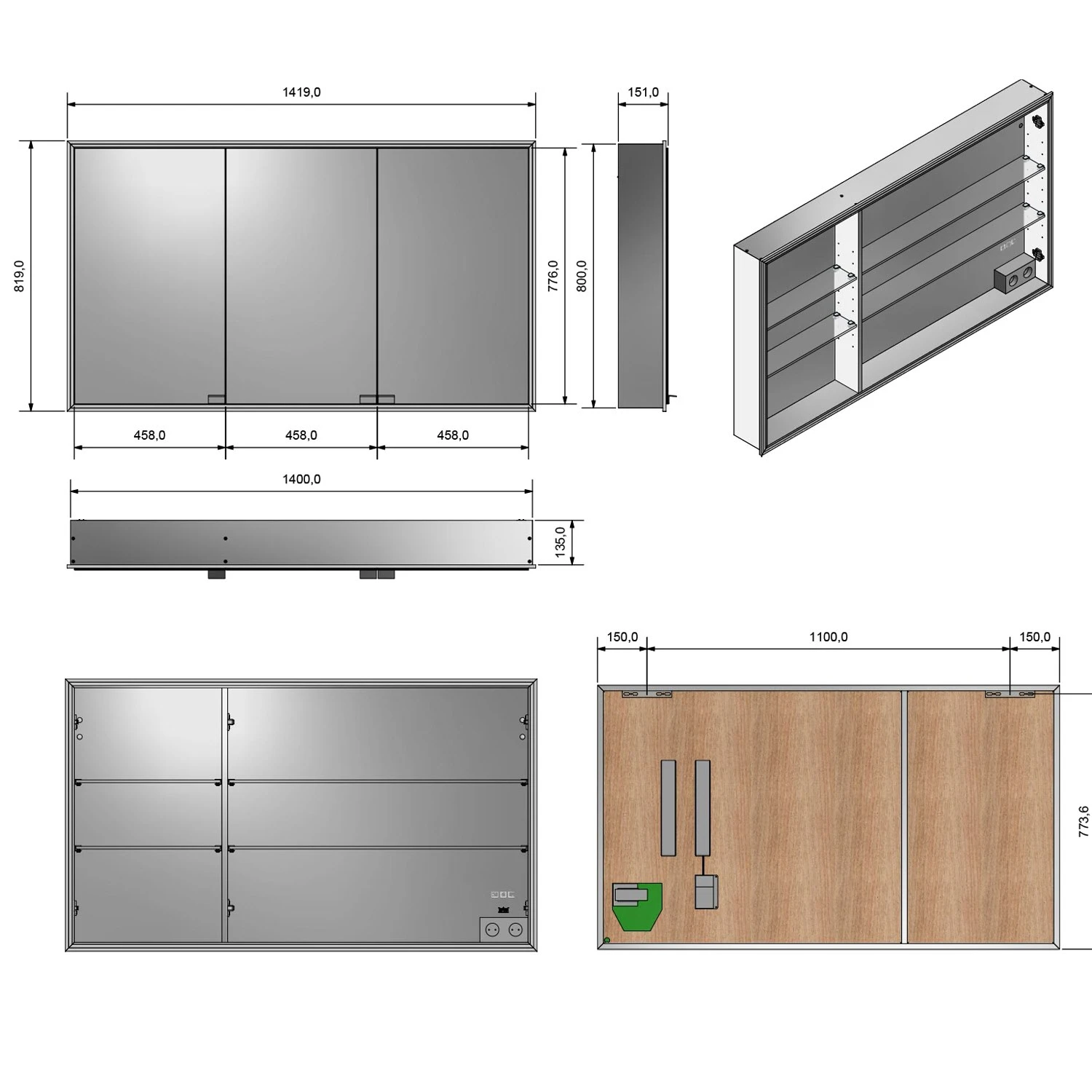 1419,0

151,0

819,0

776,0

800,0

458,0

458,0

458,0

1400,0

135,0

150,0

1100,0

150,0

773,6